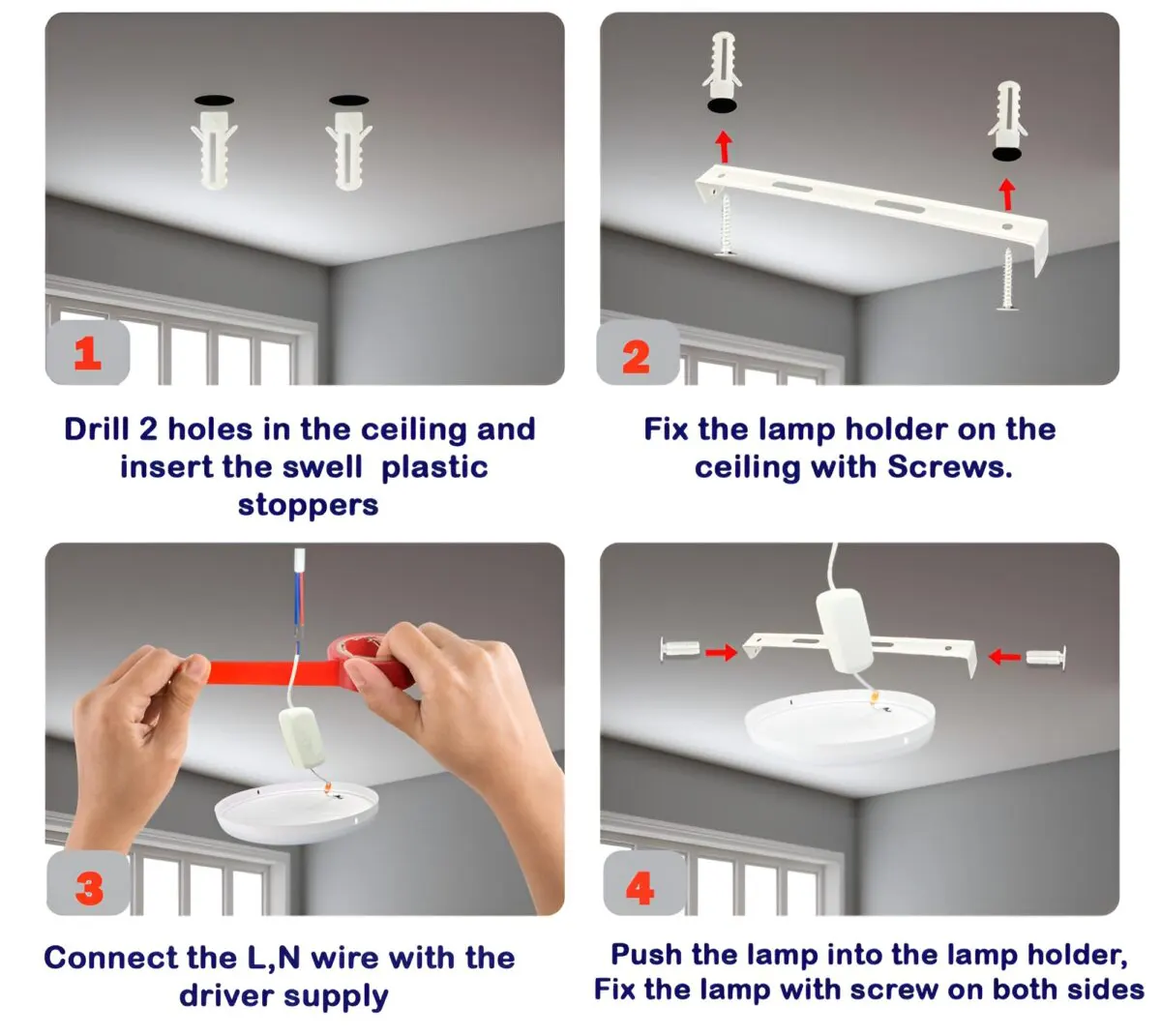 1

Drill 2 holes in the ceiling and insert the swell plastic stoppers

2

Fix the lamp holder on the ceiling with Screws.

3

Connect the L,N wire with the driver supply

4

Push the lamp into the lamp holder, Fix the lamp with screw on both sides